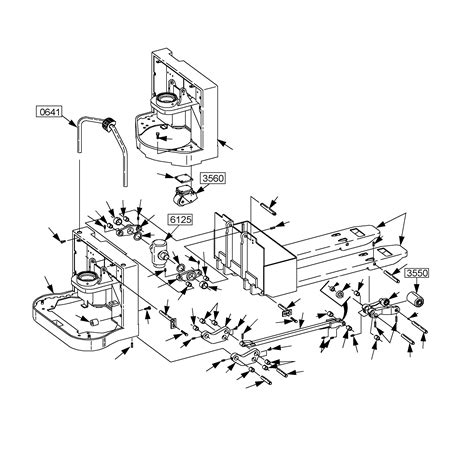 0641

3560

6125

3550