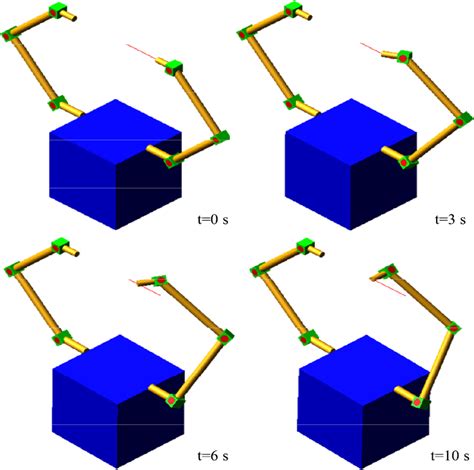 t=0 s

t=3 s

t=6 s

t=10 s