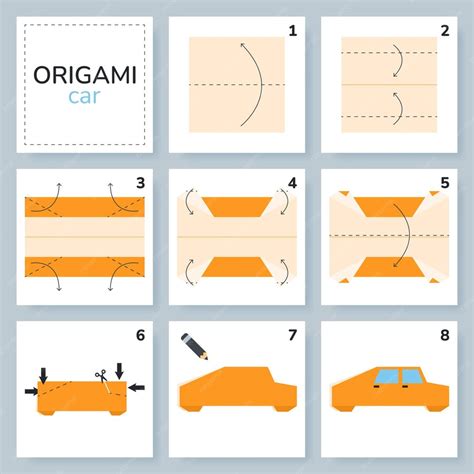 ORIGAMI
car

1

2

3

4

5

6

7

8