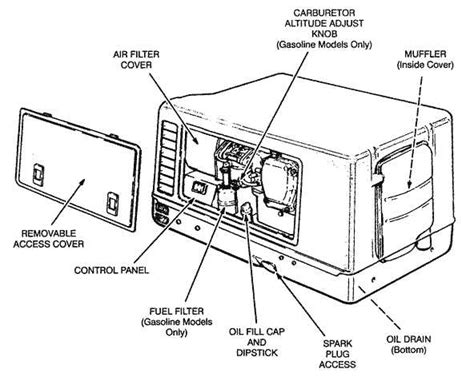 CARBURETOR ALTITUDE ADJUST KNOB (Gasoline Models Only)

AIR FILTER COVER

MUFFLER (Inside Cover)

REMOVABLE ACCESS COVER

CONTROL PANEL

FUEL FILTER (Gasoline Models Only)

OIL FILL CAP AND DIPSTICK

SPARK PLUG ACCESS

OIL DRAIN (Bottom)