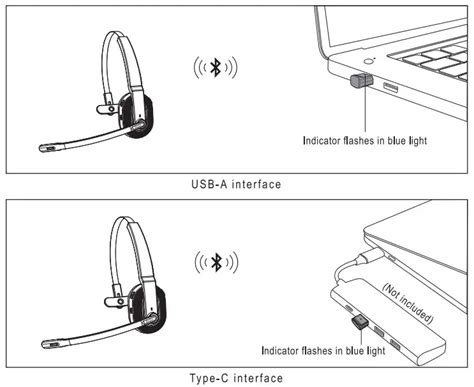 Indicator flashes in blue light

USB-A interface

(Not included)

Indicator flashes in blue light

Type-C interface