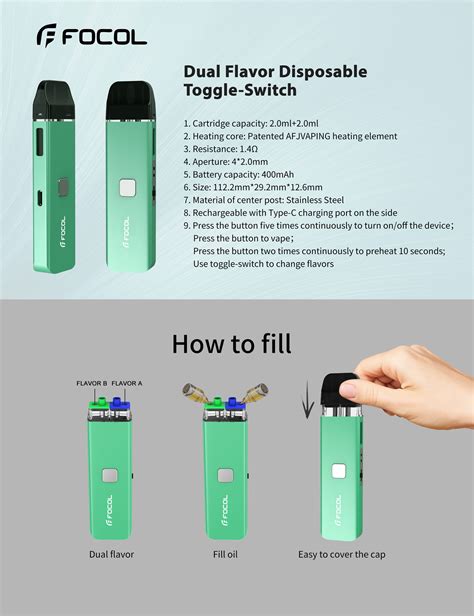 FOCOL

Dual Flavor Disposable Toggle-Switch

1. Cartridge capacity: 2.0ml+2.0ml
2. Heating core: Patented AFJVAPING heating element
3. Resistance: 1.4Ω
4. Aperture: 4*2.0mm
5. Battery capacity: 400mAh
6. Size: 112.2mm*29.2mm*12.6mm
7. Material of center post: Stainless Steel
8. Rechargeable with Type-C charging port on the side
9. Press the button five times continuously to turn on/off the device; Press the button to vape; Press the button two times continuously to preheat 10 seconds; Use toggle-switch to change flavors

FOCOL

FOCOL

How to fill

FLAVOR B FLAVOR A

FOCOL

FOCOL

FOCOL

Dual flavor

Fill oil

Easy to cover the cap