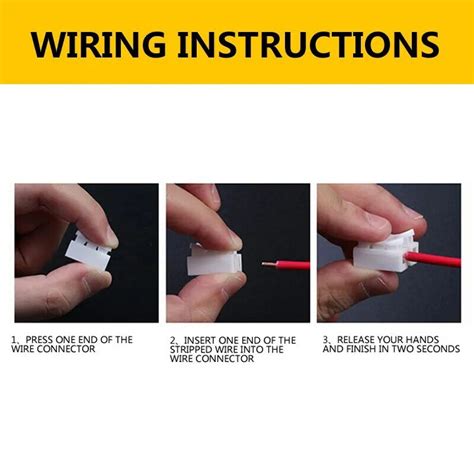 WIRING INSTRUCTIONS

1、PRESS ONE END OF THE WIRE CONNECTOR

2、INSERT ONE END OF THE STRIPPED WIRE INTO THE WIRE CONNECTOR

3、RELEASE YOUR HANDS AND FINISH IN TWO SECONDS