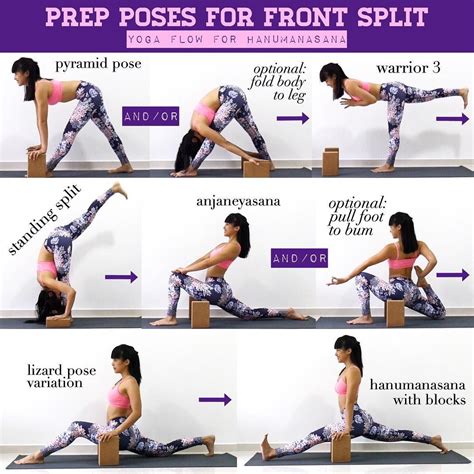 PREP POSES FOR FRONT SPLIT

YOGA FLOW FOR HANUMANASANA

pyramid pose

AND/OR

optional: fold body to leg

warrior 3

standing split

anjaneyasana

AND/OR

optional: pull foot to bum

lizard pose variation

hanumanasana with blocks