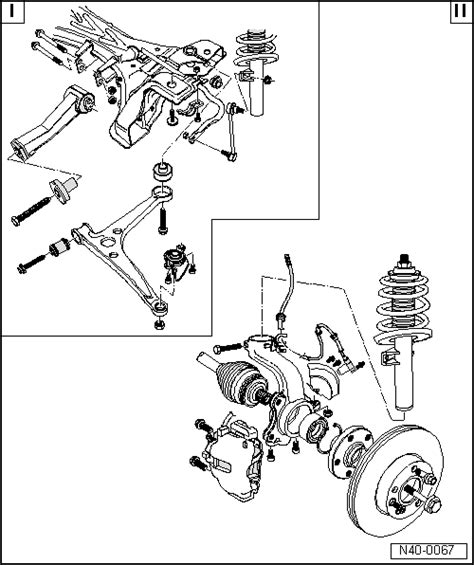 I

II

N40-0067