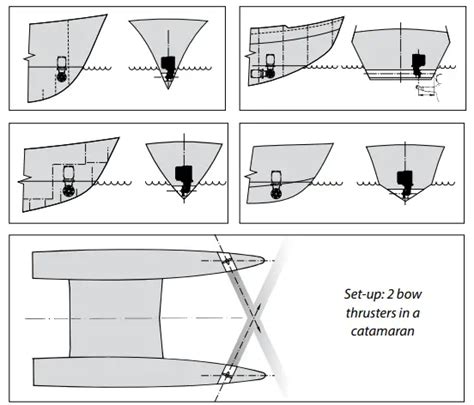 Set-up: 2 bow thrusters in a catamaran