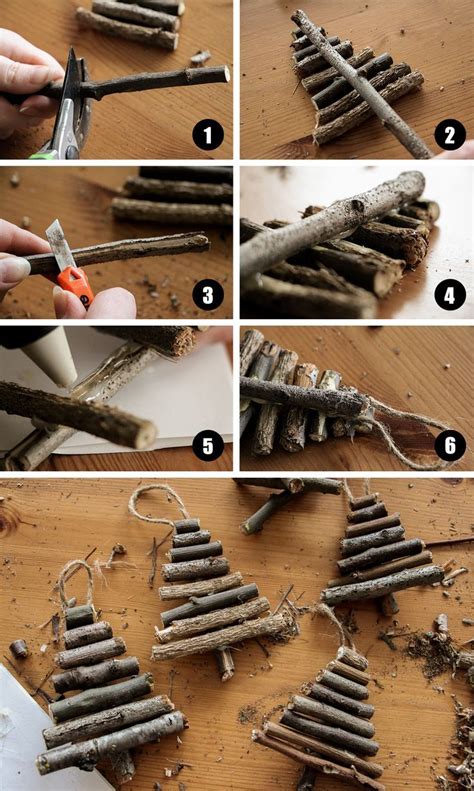 1

2

3

4

5

6