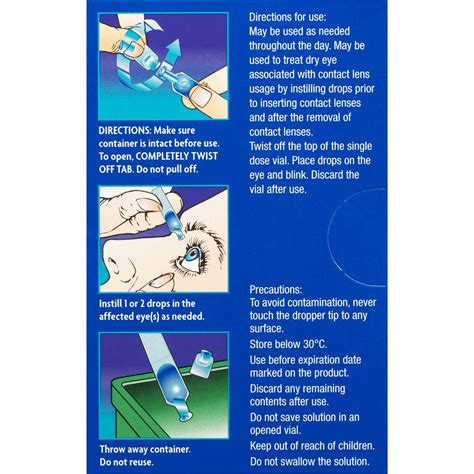 DIRECTIONS: Make sure container is intact before use. To open, COMPLETELY TWIST OFF TAB. Do not pull off.

Instill 1 or 2 drops in the affected eye(s) as needed.

Throw away container. Do not reuse.

Directions for use:
May be used as needed throughout the day. May be used to treat dry eye associated with contact lens usage by instilling drops prior to inserting contact lenses and after the removal of contact lenses.
Twist off the top of the single dose vial. Place drops on the eye and blink. Discard the vial after use.

Precautions:
To avoid contamination, never touch the dropper tip to any surface.
Store below 30°C.
Use before expiration date marked on the product.
Discard any remaining contents after use.
Do not save solution in an opened vial.
Keep out of reach of children.
Do not swallow the solution.