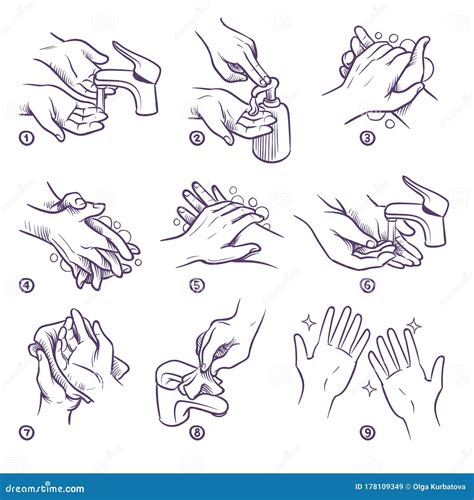 1
2
3
4
5
6
7
8
9
dreamstime.com
ID 178109349 © Olga Kurbatova