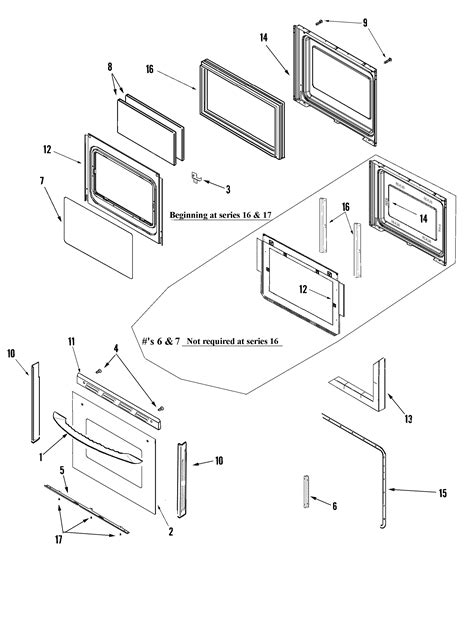 9
14
16
8
12
3
7
Beginning at series 16 & 17
16
14
12
#'s 6 & 7 Not required at series 16
11
4
10
13
1
10
5
15
6
2
17