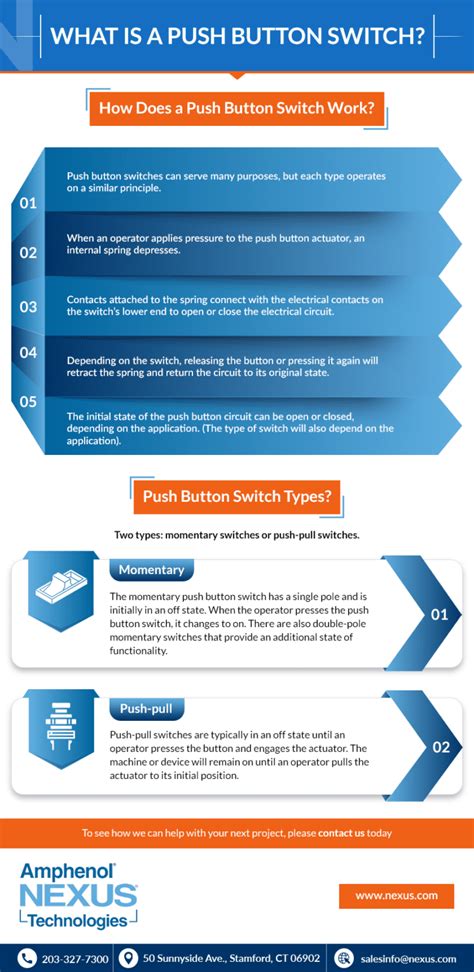 WHAT IS A PUSH BUTTON SWITCH?

How Does a Push Button Switch Work?

01
Push button switches can serve many purposes, but each type operates on a similar principle.

02
When an operator applies pressure to the push button actuator, an internal spring depresses.

03
Contacts attached to the spring connect with the electrical contacts on the switch's lower end to open or close the electrical circuit.

04
Depending on the switch, releasing the button or pressing it again will retract the spring and return the circuit to its original state.

05
The initial state of the push button circuit can be open or closed, depending on the application. (The type of switch will also depend on the application).

Push Button Switch Types?

Two types: momentary switches or push-pull switches.

Momentary
The momentary push button switch has a single pole and is initially in an off state. When the operator presses the push button switch, it changes to on. There are also double-pole momentary switches that provide an additional state of functionality.
01

Push-pull
Push-pull switches are typically in an off state until an operator presses the button and engages the actuator. The machine or device will remain on until an operator pulls the actuator to its initial position.
02

To see how we can help with your next project, please contact us today

Amphenol NEXUS Technologies

www.nexus.com

203-327-7300 50 Sunnyside Ave., Stamford, CT 06902 salesinfo@nexus.com