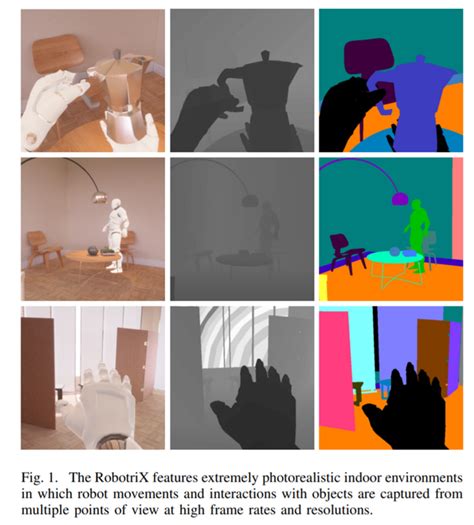 Fig. 1. The RobotriX features extremely photorealistic indoor environments in which robot movements and interactions with objects are captured from multiple points of view at high frame rates and resolutions.