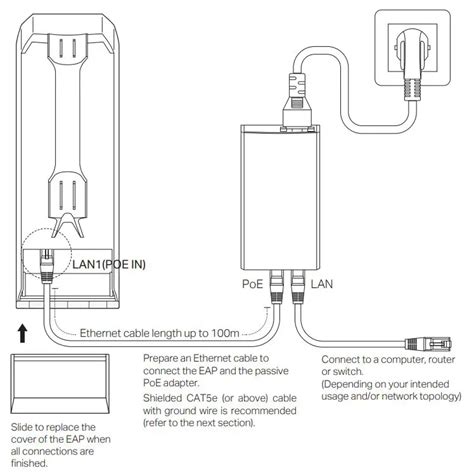 LAN1(POE IN)

PoE

LAN

Ethernet cable length up to 100m

Slide to replace the cover of the EAP when all connections are finished.

Prepare an Ethernet cable to connect the EAP and the passive PoE adapter.

Shielded CAT5e (or above) cable with ground wire is recommended (refer to the next section).

Connect to a computer, router or switch.
(Depending on your intended usage and/or network topology)