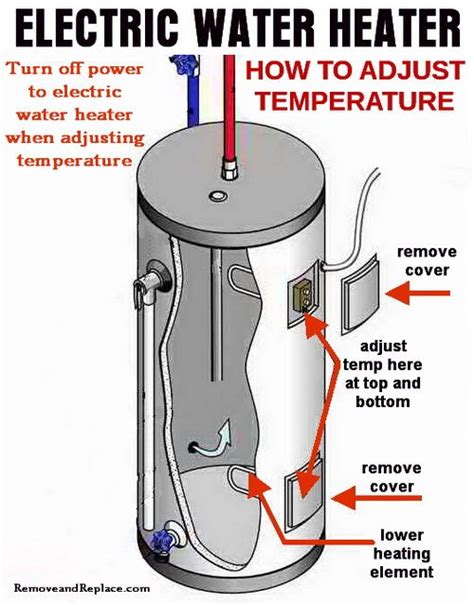 ELECTRIC WATER HEATER

Turn off power to electric water heater when adjusting temperature

HOW TO ADJUST TEMPERATURE

remove cover

adjust temp here at top and bottom

remove cover

lower heating element

RemoveandReplace.com