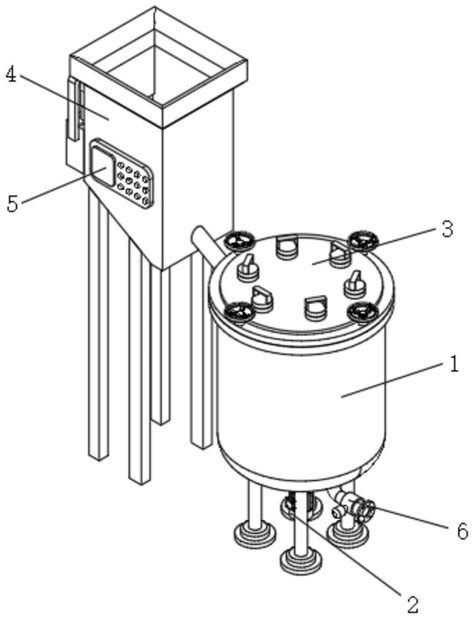 4
5
3
1
6
2