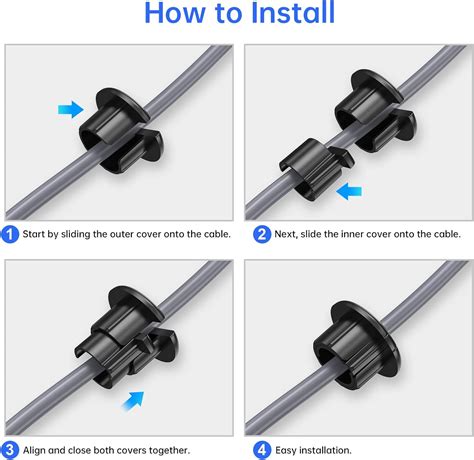 How to Install

1 Start by sliding the outer cover onto the cable.

2 Next, slide the inner cover onto the cable.

3 Align and close both covers together.

4 Easy installation.