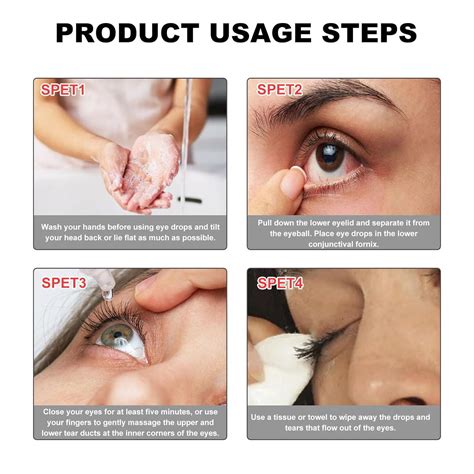 PRODUCT USAGE STEPS

SPET1

Wash your hands before using eye drops and tilt your head back or lie flat as much as possible.

SPET2

Pull down the lower eyelid and separate it from the eyeball. Place eye drops in the lower conjunctival fornix.

SPET3

Close your eyes for at least five minutes, or use your fingers to gently massage the upper and lower tear ducts at the inner corners of the eyes.

SPET4

Use a tissue or towel to wipe away the drops and tears that flow out of the eyes.