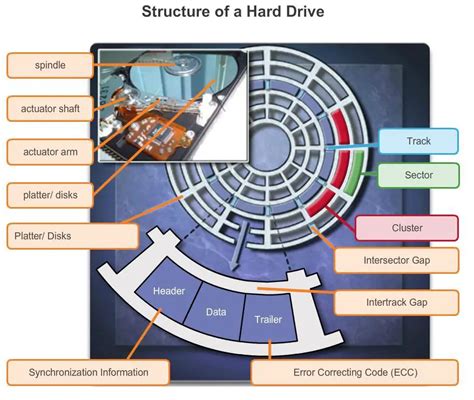 Structure of a Hard Drive

spindle

actuator shaft

actuator arm

platter/ disks

Platter/ Disks

Track

Sector

Cluster

Intersector Gap

Intertrack Gap

Header

Data

Trailer

Synchronization Information

Error Correcting Code (ECC)