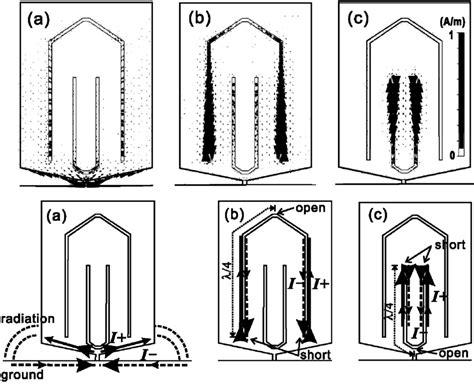 (a)

(b)

(c)

(A/m)

1

0

(a)

radiation

$I+$

$I-$

ground

(b)

open

$\lambda/4$

$I-$ $I+$

short

(c)

short

$\lambda/4$

$I+$

$I-$

open