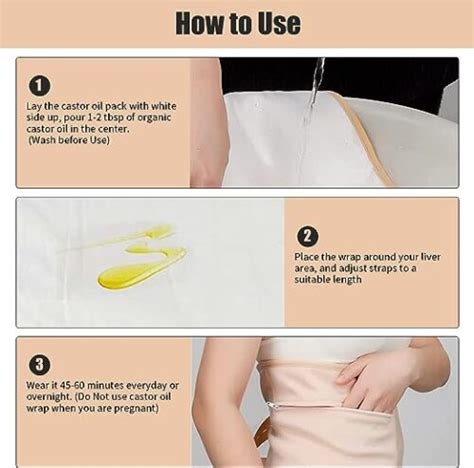 How to Use

1

Lay the castor oil pack with white side up, pour 1-2 tbsp of organic castor oil in the center.
(Wash before Use)

2

Place the wrap around your liver area, and adjust straps to a suitable length

3

Wear it 45-60 minutes everyday or overnight. (Do Not use castor oil wrap when you are pregnant)