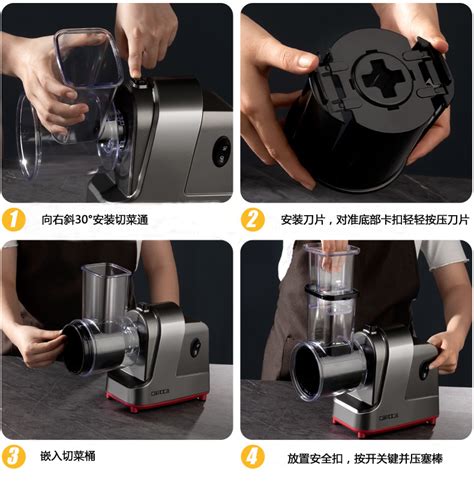 1 向右斜30°安装切菜通

2 安装刀片，对准底部卡扣轻轻按压刀片

3 嵌入切菜桶

4 放置安全扣，按开关键并压塞棒