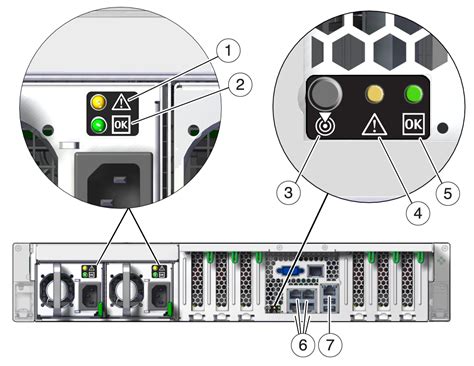 1
2
OK
OK
3
4
5
6
7