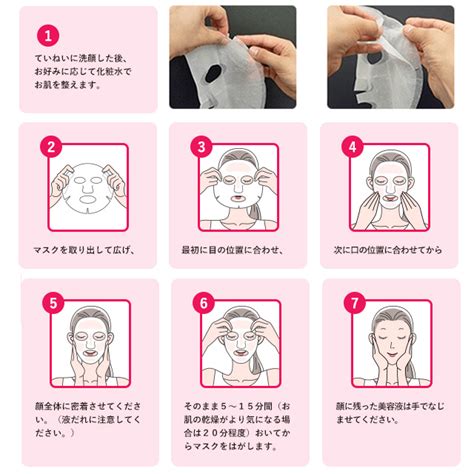 1
ていねいに洗顔した後、お好みに応じて化粧水でお肌を整えます。

2
マスクを取り出して広げ、

3
最初に目の位置に合わせ、

4
次に口の位置に合わせてから

5
顔全体に密着させてください。（液だれに注意してください。）

6
そのまま５～１５分間（お肌の乾燥がより気になる場合は２０分程度）おいてからマスクをはがします。

7
顔に残った美容液は手でなじませてください。