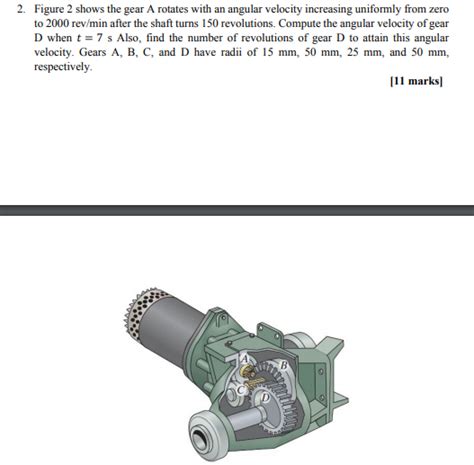 2. Figure 2 shows the gear A rotates with an angular velocity increasing uniformly from zero to 2000 rev/min after the shaft turns 150 revolutions. Compute the angular velocity of gear D when $t = 7$ s Also, find the number of revolutions of gear D to attain this angular velocity. Gears A, B, C, and D have radii of 15 mm, 50 mm, 25 mm, and 50 mm, respectively.

[11 marks]

A
B
C
D