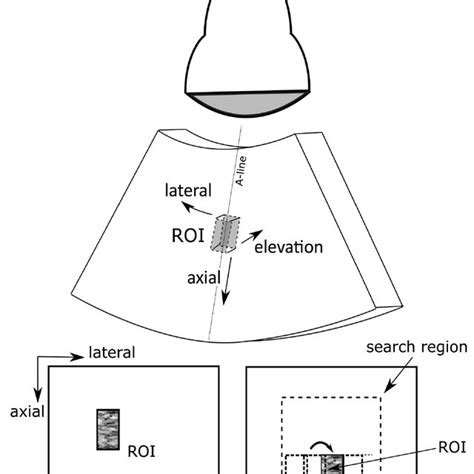 A-line
lateral
ROI
elevation
axial
lateral
axial
ROI
search region
ROI