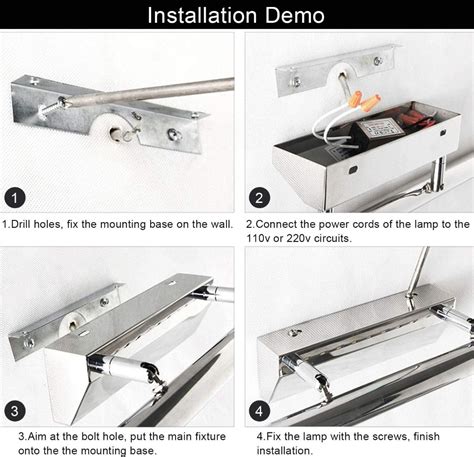 Installation Demo

1

1.Drill holes, fix the mounting base on the wall.

2

2.Connect the power cords of the lamp to the 110v or 220v circuits.

3

3.Aim at the bolt hole, put the main fixture onto the the mounting base.

4

4.Fix the lamp with the screws, finish installation.