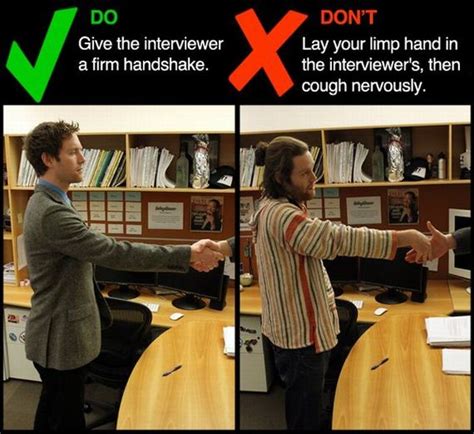 DO
Give the interviewer a firm handshake.

DON'T
Lay your limp hand in the interviewer's, then cough nervously.