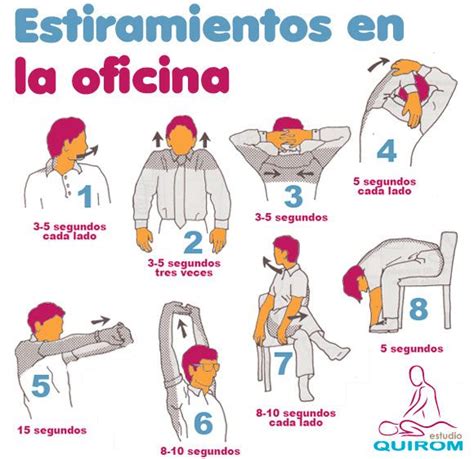 Estiramientos en la oficina

1
3-5 segundos cada lado

2
3-5 segundos tres veces

3
3-5 segundos

4
5 segundos cada lado

5
15 segundos

6
8-10 segundos

7
8-10 segundos cada lado

8
5 segundos

estudio QUIROM