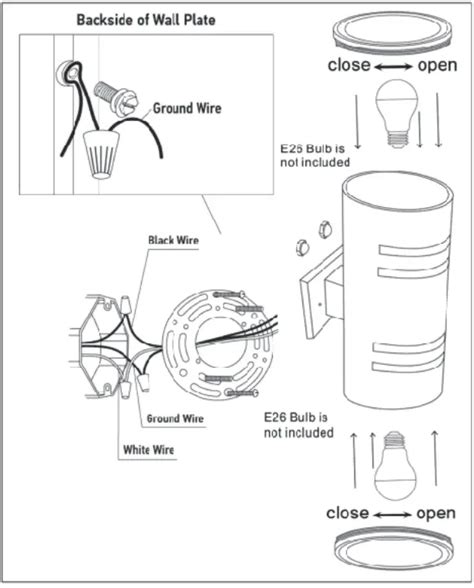 Backside of Wall Plate

Ground Wire

close ⟷ open

E26 Bulb is not included

Black Wire

Ground Wire

White Wire

E26 Bulb is not included

close ⟷ open