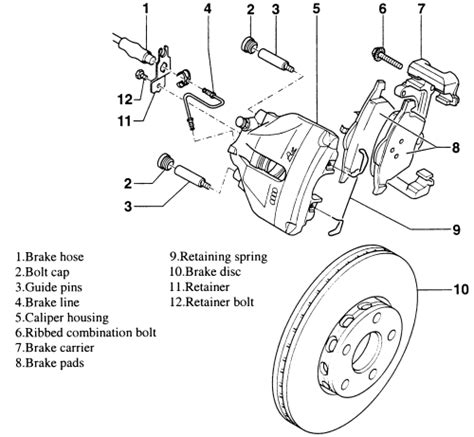 1
4
2
3
5
6
7
12
11
8
2
3
9
10

1.Brake hose
2.Bolt cap
3.Guide pins
4.Brake line
5.Caliper housing
6.Ribbed combination bolt
7.Brake carrier
8.Brake pads

9.Retaining spring
10.Brake disc
11.Retainer
12.Retainer bolt