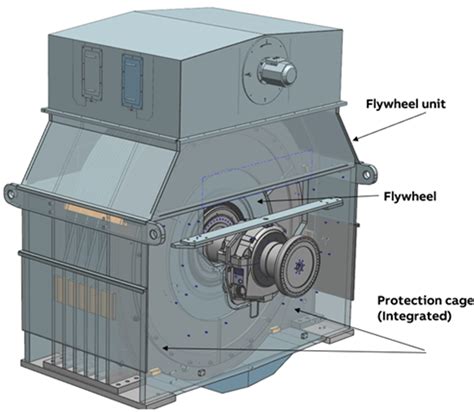 Flywheel unit

Flywheel

Protection cage
(Integrated)