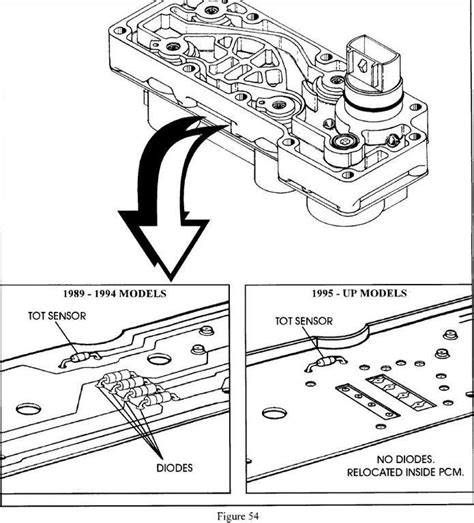 1989 - 1994 MODELS

TOT SENSOR

DIODES

1995 - UP MODELS

TOT SENSOR

NO DIODES. RELOCATED INSIDE PCM.

Figure 54