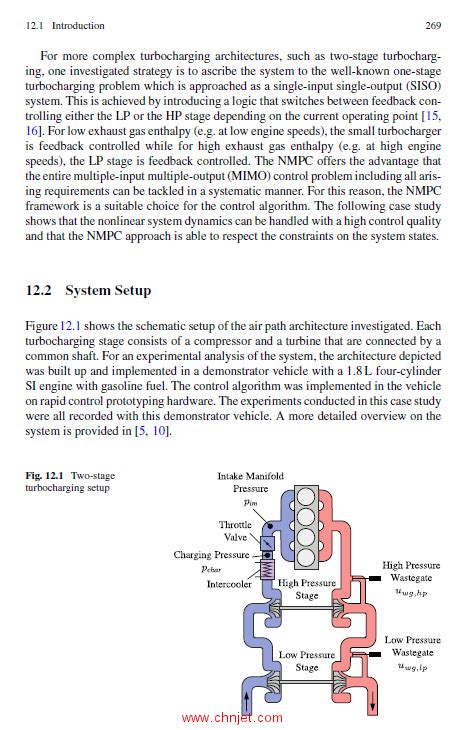 12.1 Introduction 269

For more complex turbocharging architectures, such as two-stage turbocharging, one investigated strategy is to ascribe the system to the well-known one-stage turbocharging problem which is approached as a single-input single-output (SISO) system. This is achieved by introducing a logic that switches between feedback controlling either the LP or the HP stage depending on the current operating point [15, 16]. For low exhaust gas enthalpy (e.g. at low engine speeds), the small turbocharger is feedback controlled while for high exhaust gas enthalpy (e.g. at high engine speeds), the LP stage is feedback controlled. The NMPC offers the advantage that the entire multiple-input multiple-output (MIMO) control problem including all arising requirements can be tackled in a systematic manner. For this reason, the NMPC framework is a suitable choice for the control algorithm. The following case study shows that the nonlinear system dynamics can be handled with a high control quality and that the NMPC approach is able to respect the constraints on the system states.

12.2 System Setup

Figure 12.1 shows the schematic setup of the air path architecture investigated. Each turbocharging stage consists of a compressor and a turbine that are connected by a common shaft. For an experimental analysis of the system, the architecture depicted was built up and implemented in a demonstrator vehicle with a 1.8 L four-cylinder SI engine with gasoline fuel. The control algorithm was implemented in the vehicle on rapid control prototyping hardware. The experiments conducted in this case study were all recorded with this demonstrator vehicle. A more detailed overview on the system is provided in [5, 10].

Fig. 12.1 Two-stage turbocharging setup

Intake Manifold Pressure
$p_{im}$
Throttle Valve
Charging Pressure
$p_{char}$
Intercooler
High Pressure Stage
High Pressure Wastegate
$u_{wg,hp}$
Low Pressure Stage
Low Pressure Wastegate
$u_{wg,lp}$

www.chnjet.com