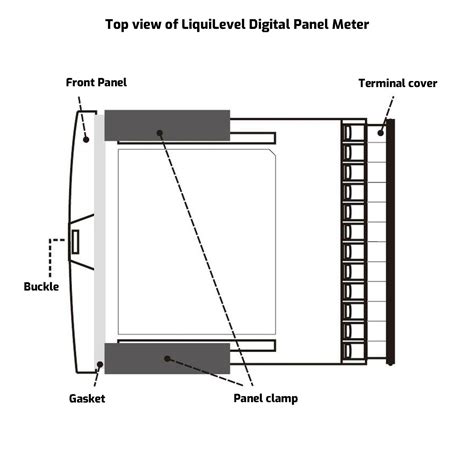 Top view of LiquiLevel Digital Panel Meter

Front Panel

Terminal cover

Buckle

Gasket

Panel clamp