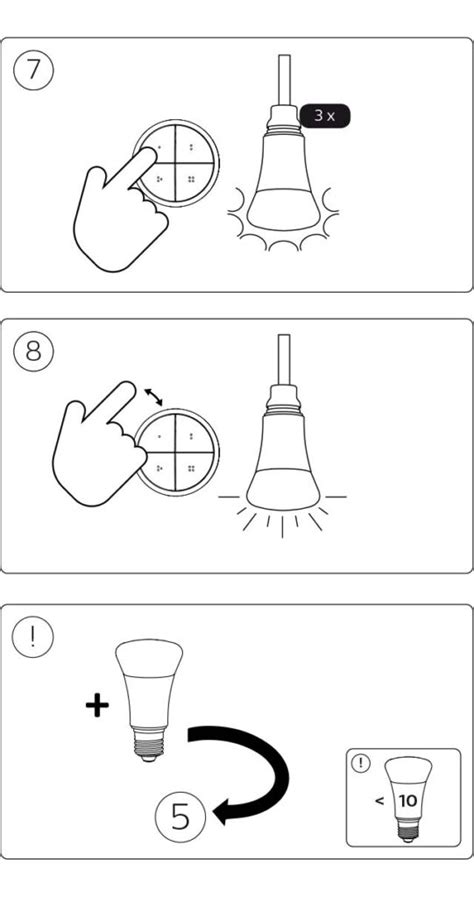 7

3 x

8

!

+

5

!

< 10