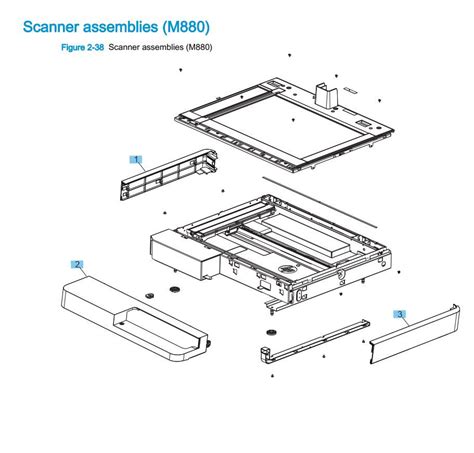 Scanner assemblies (M880)

Figure 2-38 Scanner assemblies (M880)

1

2

3