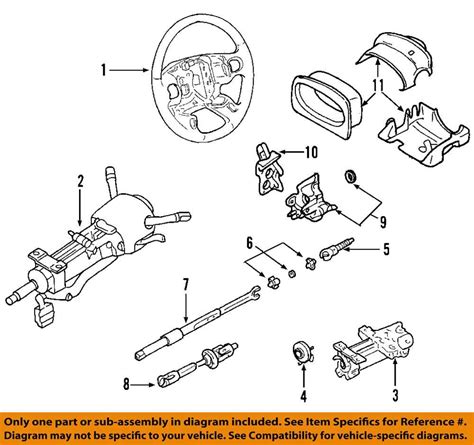 1
11
10
2
9
6
5
7
8
4
3

Only one part or sub-assembly in diagram included. See Item Specifics for Reference #.
Diagram may not be specific to your vehicle. See Compatibility for vehicle-specific diagrams.