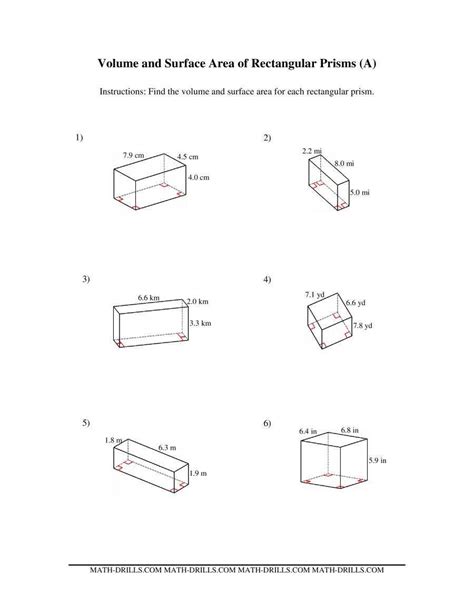 Volume and Surface Area of Rectangular Prisms (A)

Instructions: Find the volume and surface area for each rectangular prism.

1)

7.9 cm
4.5 cm
4.0 cm

2)

2.2 mi
8.0 mi
5.0 mi

3)

6.6 km
2.0 km
3.3 km

4)

7.1 yd
6.6 yd
7.8 yd

5)

1.8 m
6.3 m
1.9 m

6)

6.4 in
6.8 in
5.9 in

MATH-DRILLS.COM MATH-DRILLS.COM MATH-DRILLS.COM MATH-DRILLS.COM