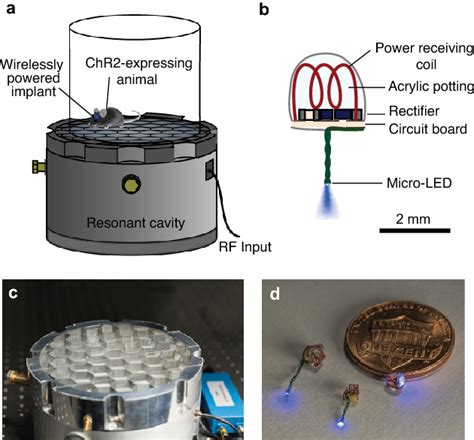 a

Wirelessly powered implant

ChR2-expressing animal

Resonant cavity

RF Input

b

Power receiving coil

Acrylic potting

Rectifier

Circuit board

Micro-LED

2 mm

c

d

ONE CENT