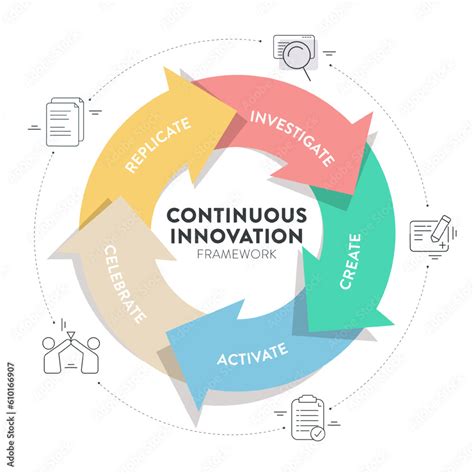 CONTINUOUS INNOVATION
FRAMEWORK

INVESTIGATE

CREATE

ACTIVATE

CELEBRATE

REPLICATE

Adobe Stock | #610166907