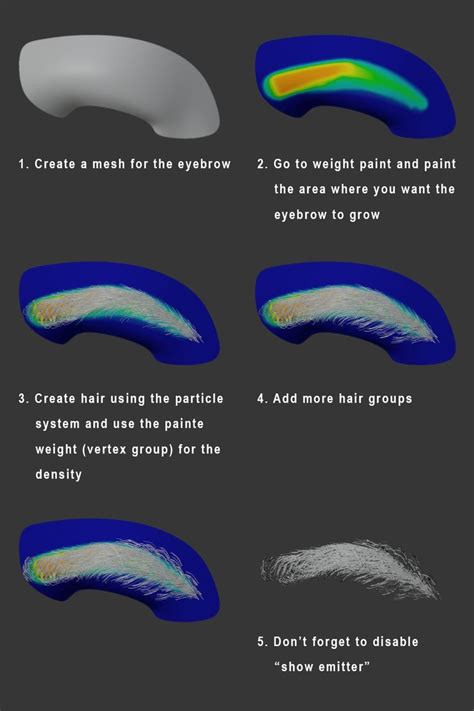 1. Create a mesh for the eyebrow

2. Go to weight paint and paint the area where you want the eyebrow to grow

3. Create hair using the particle system and use the painte weight (vertex group) for the density

4. Add more hair groups

5. Don't forget to disable "show emitter"