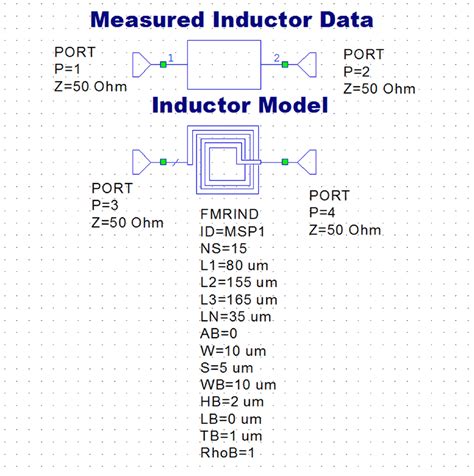 Measured Inductor Data

PORT
P=1
Z=50 Ohm

1

2

PORT
P=2
Z=50 Ohm

Inductor Model

PORT
P=3
Z=50 Ohm

PORT
P=4
Z=50 Ohm

FMRIND
ID=MSP1
NS=15
L1=80 um
L2=155 um
L3=165 um
LN=35 um
AB=0
W=10 um
S=5 um
WB=10 um
HB=2 um
LB=0 um
TB=1 um
RhoB=1