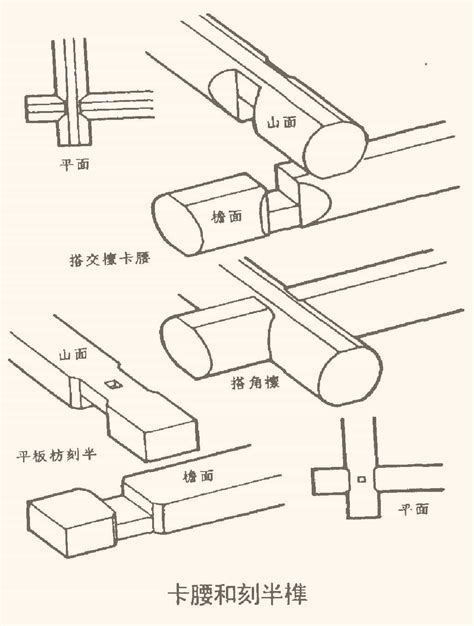 平面

山面

檐面

搭交檩卡腰

搭角檩

山面

平板枋刻半

檐面

平面

卡腰和刻半榫