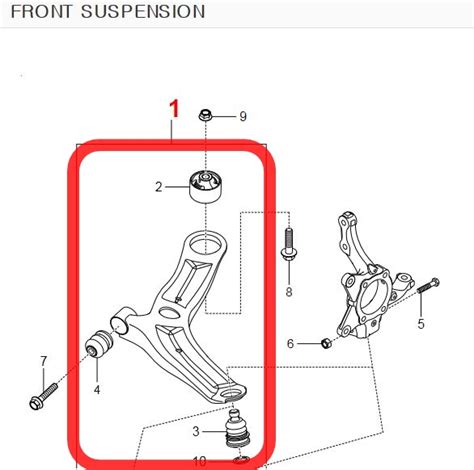 FRONT SUSPENSION

1
9
2
8
5
6
7
4
3
10