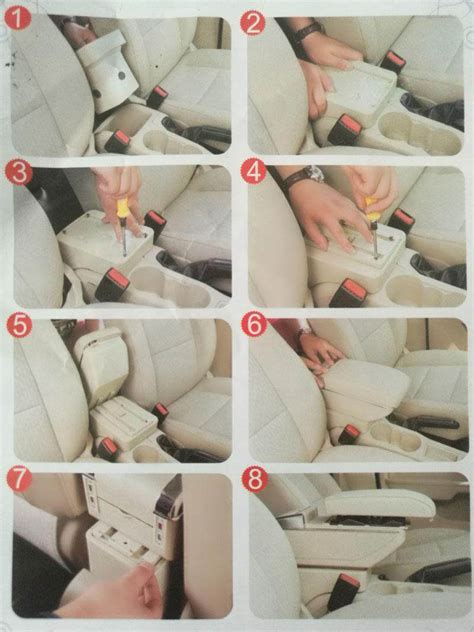 1
2
3
4
5
6
7
8