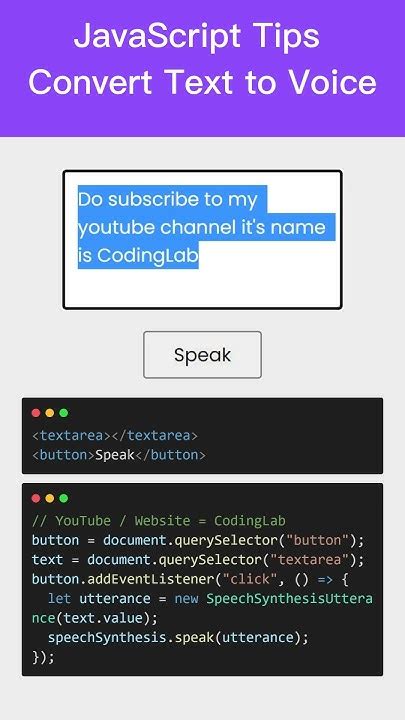 JavaScript Tips
Convert Text to Voice

Do subscribe to my youtube channel it's name is CodingLab

Speak

<textarea></textarea>
<button>Speak</button>

// YouTube / Website = CodingLab
button = document.querySelector("button");
text = document.querySelector("textarea");
button.addEventListener("click", () => {
  let utterance = new SpeechSynthesisUtterance(text.value);
  speechSynthesis.speak(utterance);
});